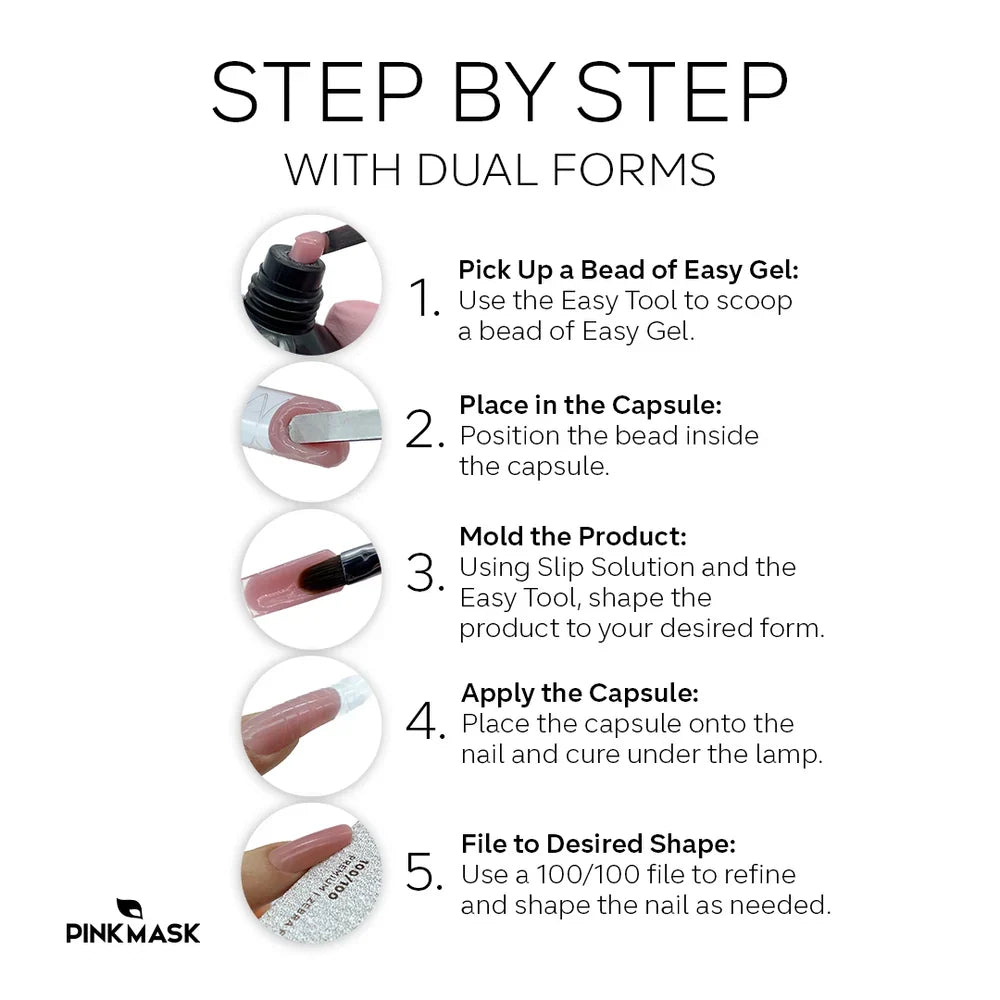 STEP BY STEP
WITH DUAL FORMS

1. Pick Up a Bead of Easy Gel:
Use the Easy Tool to scoop a bead of Easy Gel.

2. Place in the Capsule:
Position the bead inside the capsule.

3. Mold the Product:
Using Slip Solution and the Easy Tool, shape the product to your desired form.

4. Apply the Capsule:
Place the capsule onto the nail and cure under the lamp.

5. File to Desired Shape:
Use a 100/100 file to refine and shape the nail as needed.

PINKMASK